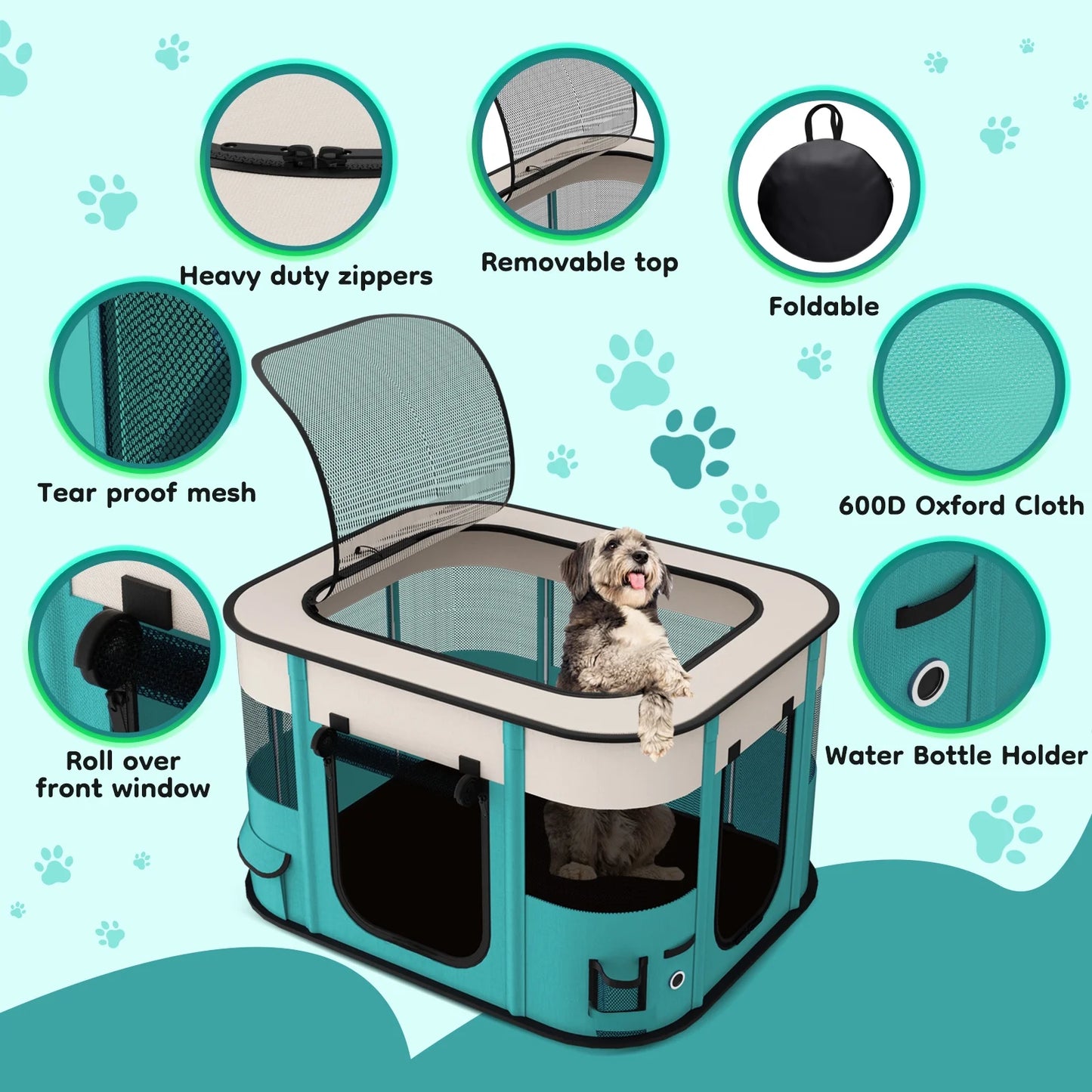 Heavy duty zippers

Removable top

Foldable

Tear proof mesh

600D Oxford Cloth

Roll over front window

Water Bottle Holder